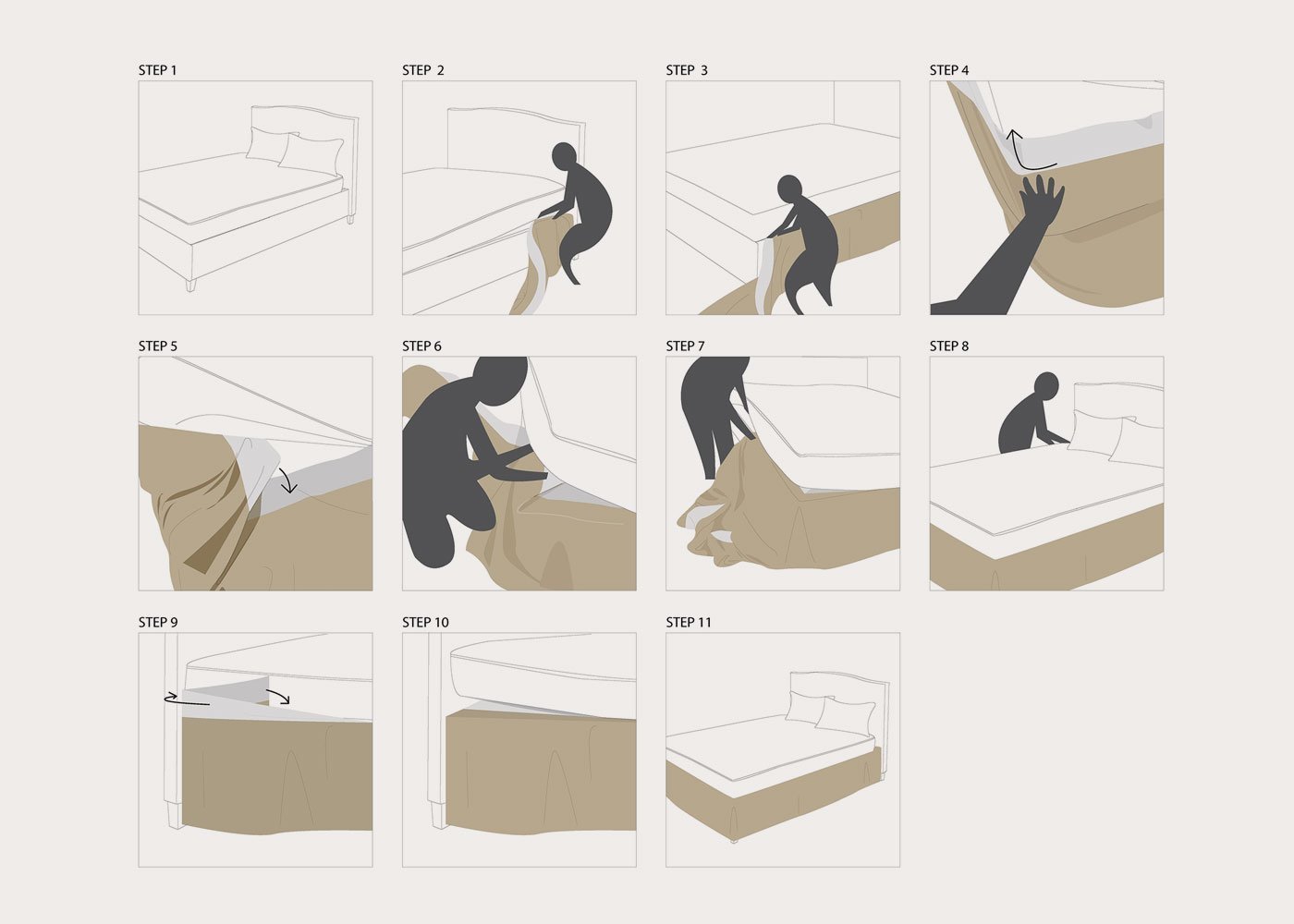 STEP 1

STEP 2

STEP 3

STEP 4

STEP 5

STEP 6

STEP 7

STEP 8

STEP 9

STEP 10

STEP 11